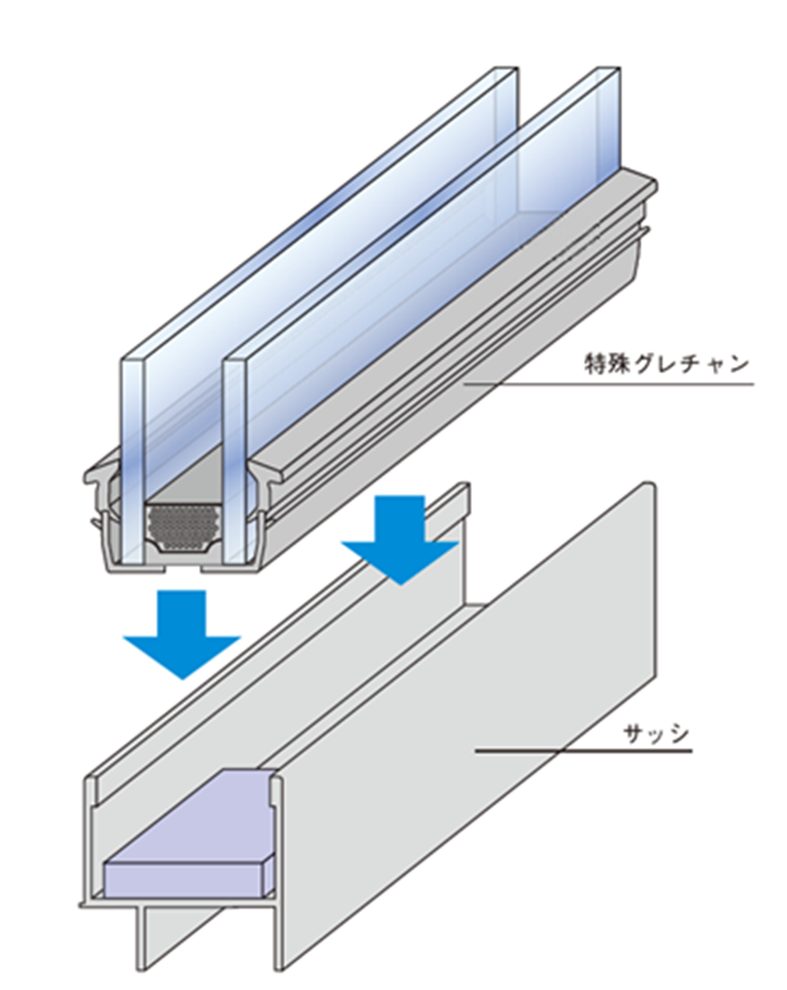 特殊グレチャン

サッシ